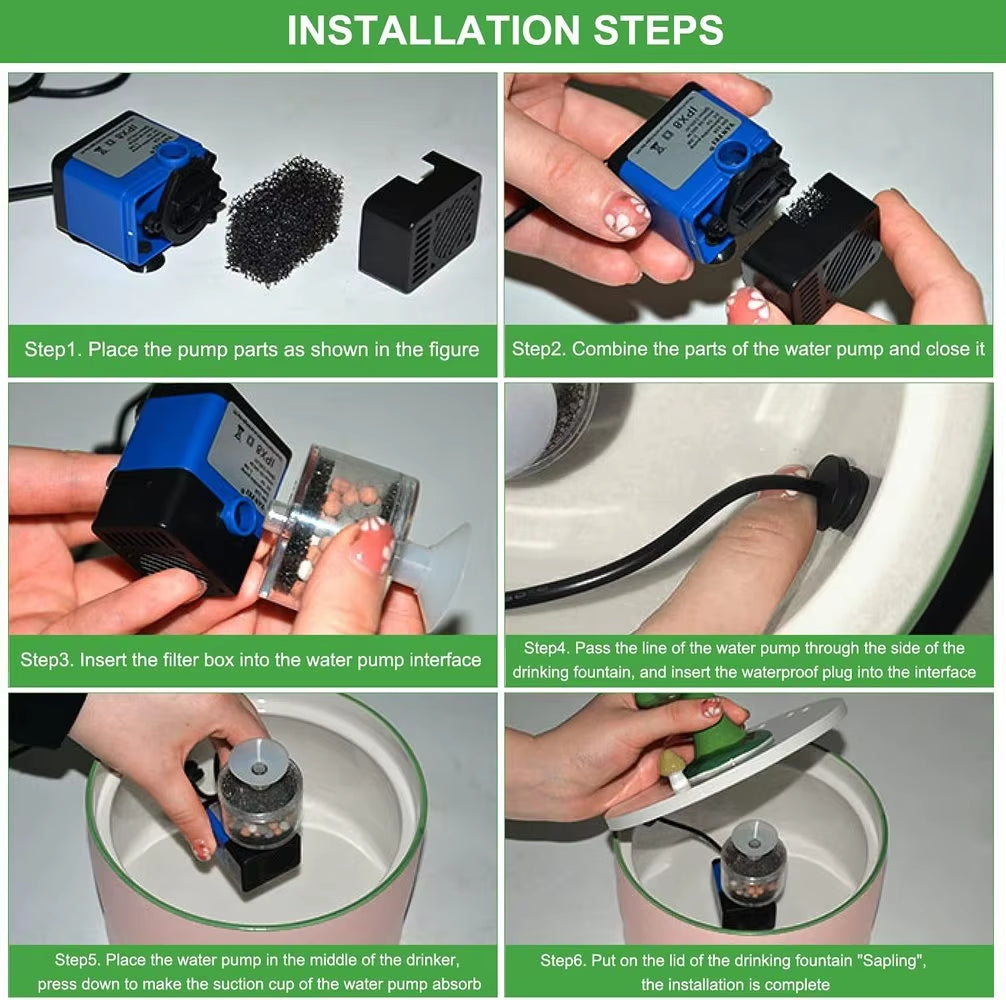 INSTALLATION STEPS

IPX8

Step1. Place the pump parts as shown in the figure

IPX8

Step2. Combine the parts of the water pump and close it

IPX8

Step3. Insert the filter box into the water pump interface

Step4. Pass the line of the water pump through the side of the drinking fountain, and insert the waterproof plug into the interface

Step5. Place the water pump in the middle of the drinker, press down to make the suction cup of the water pump absorb

Step6. Put on the lid of the drinking fountain "Sapling", the installation is complete